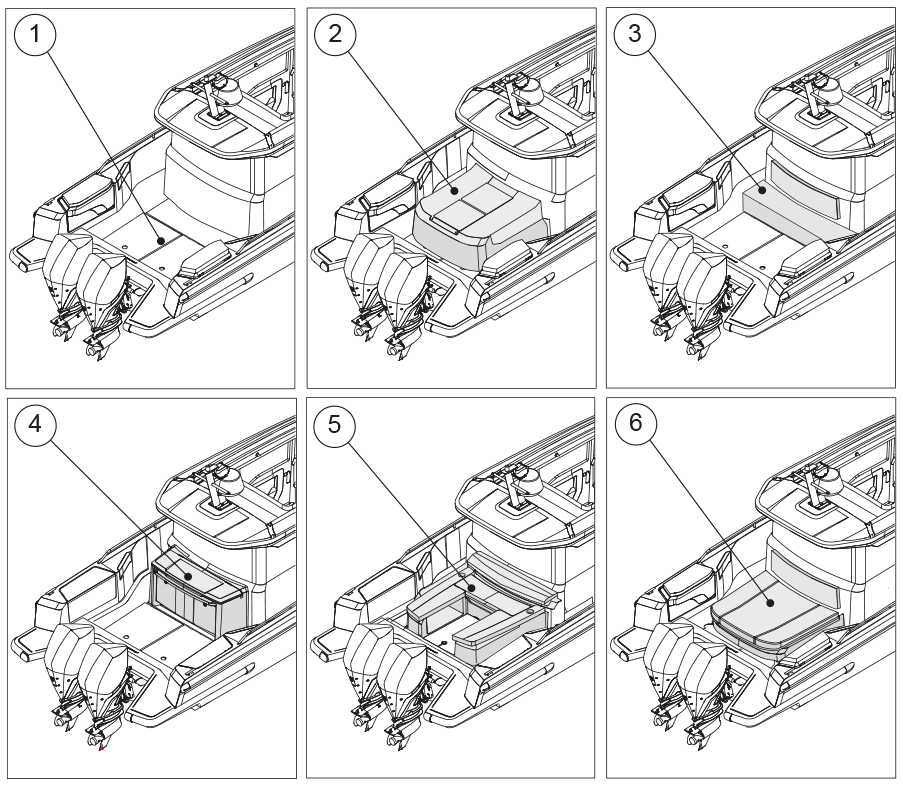 1

2

3

4

5

6